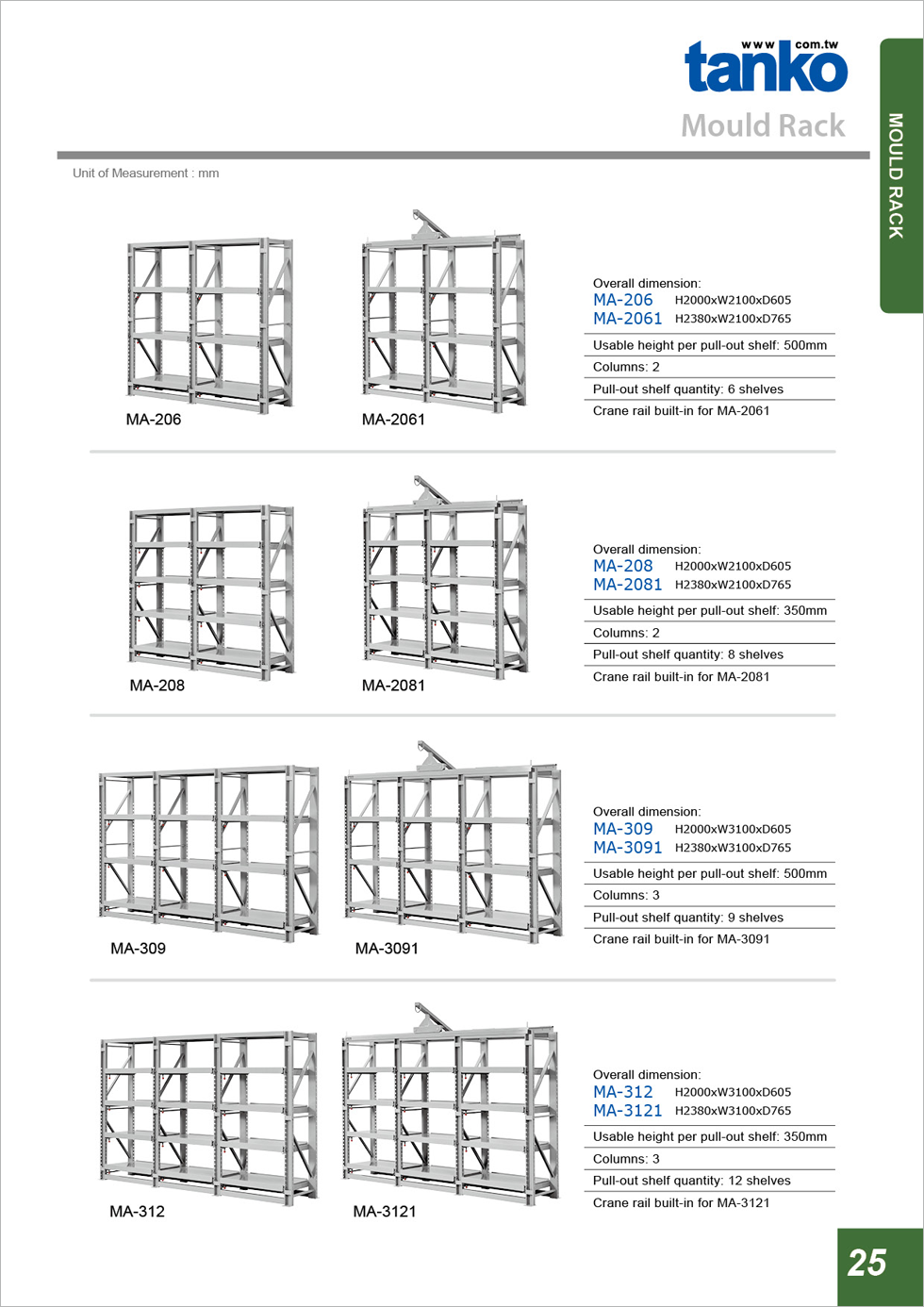 www tanko com.tw

Mould Rack

MOULD RACK

Unit of Measurement : mm

MA-206

MA-2061

Overall dimension:
MA-206 H2000xW2100xD605
MA-2061 H2380xW2100xD765

Usable height per pull-out shelf: 500mm

Columns: 2

Pull-out shelf quantity: 6 shelves

Crane rail built-in for MA-2061

MA-208

MA-2081

Overall dimension:
MA-208 H2000xW2100xD605
MA-2081 H2380xW2100xD765

Usable height per pull-out shelf: 350mm

Columns: 2

Pull-out shelf quantity: 8 shelves

Crane rail built-in for MA-2081

MA-309

MA-3091

Overall dimension:
MA-309 H2000xW3100xD605
MA-3091 H2380xW3100xD765

Usable height per pull-out shelf: 500mm

Columns: 3

Pull-out shelf quantity: 9 shelves

Crane rail built-in for MA-3091

MA-312

MA-3121

Overall dimension:
MA-312 H2000xW3100xD605
MA-3121 H2380xW3100xD765

Usable height per pull-out shelf: 350mm

Columns: 3

Pull-out shelf quantity: 12 shelves

Crane rail built-in for MA-3121

25